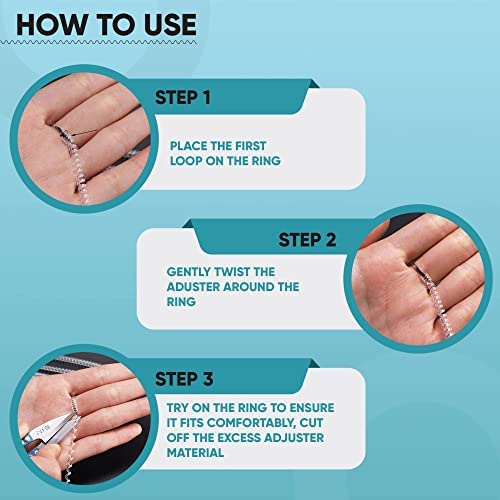 HOW TO USE

STEP 1

PLACE THE FIRST LOOP ON THE RING

STEP 2

GENTLY TWIST THE ADUSTER AROUND THE RING

STEP 3

TRY ON THE RING TO ENSURE IT FITS COMFORTABLY, CUT OFF THE EXCESS ADJUSTER MATERIAL