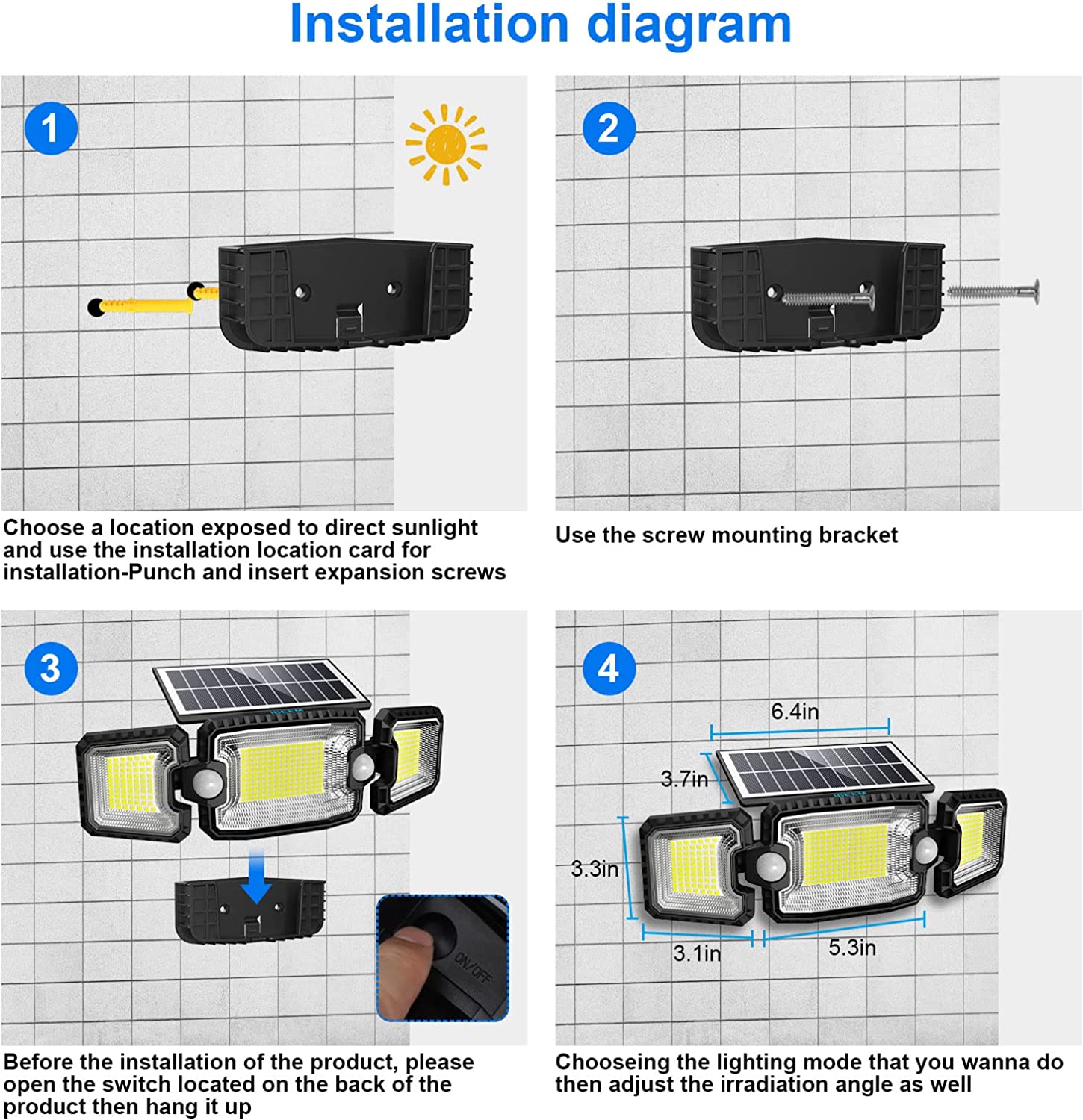 Installation diagram

1

Choose a location exposed to direct sunlight and use the installation location card for installation-Punch and insert expansion screws

2

Use the screw mounting bracket

3

ON/OFF

Before the installation of the product, please open the switch located on the back of the product then hang it up

4

6.4in

3.7in

3.3in

3.1in

5.3in

Chooseing the lighting mode that you wanna do then adjust the irradiation angle as well